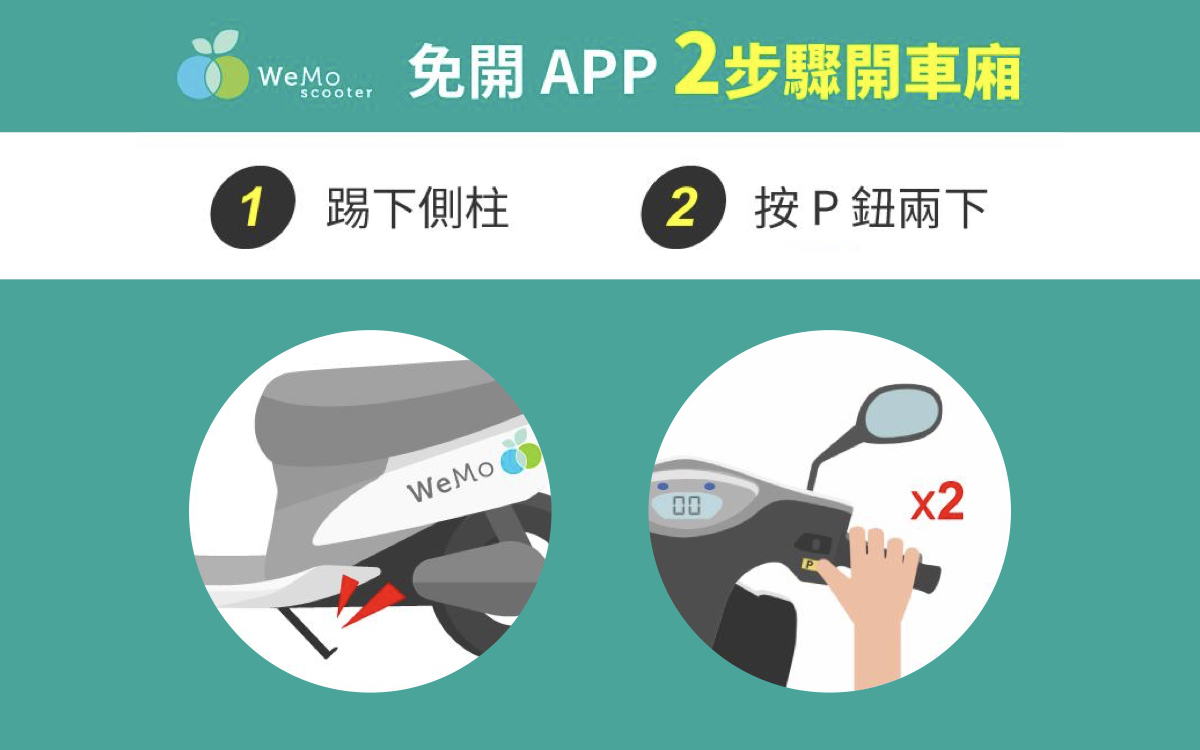 WeMo scooter

免開 APP 2步驟開車廂

1 踢下側柱

2 按 P 鈕兩下

WeMo

00

P

x2